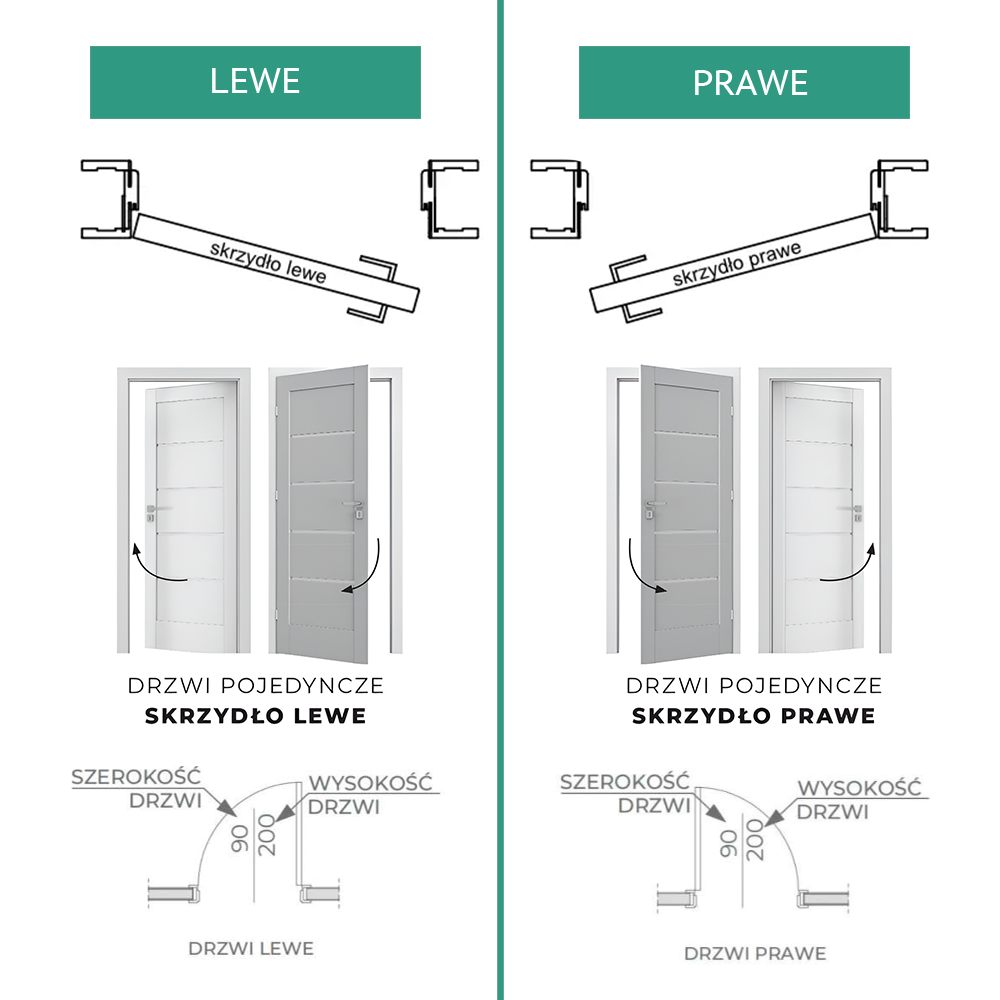 LEWE

skrzydło lewe

DRZWI POJEDYNCZE
SKRZYDŁO LEWE

SZEROKOŚĆ DRZWI

WYSOKOŚĆ DRZWI

90

200

DRZWI LEWE

PRAWE

skrzydło prawe

DRZWI POJEDYNCZE
SKRZYDŁO PRAWE

SZEROKOŚĆ DRZWI

WYSOKOŚĆ DRZWI

90

200

DRZWI PRAWE